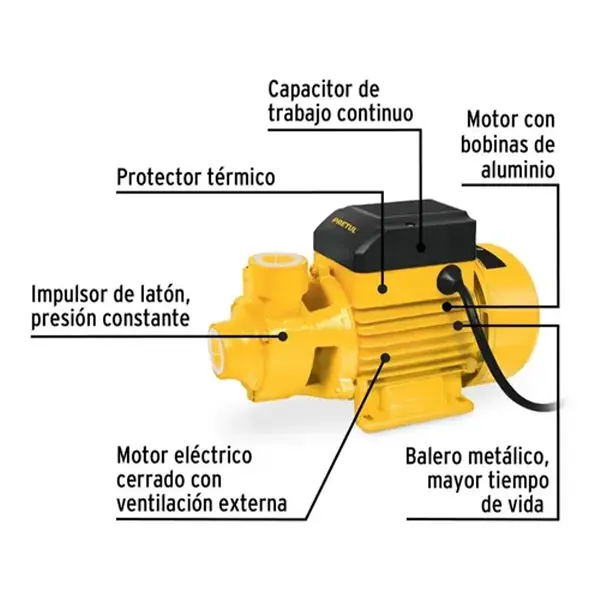 Capacitor de trabajo continuo

Motor con bobinas de aluminio

Protector térmico

PRETUL

Impulsor de latón, presión constante

Motor eléctrico cerrado con ventilación externa

Balero metálico, mayor tiempo de vida