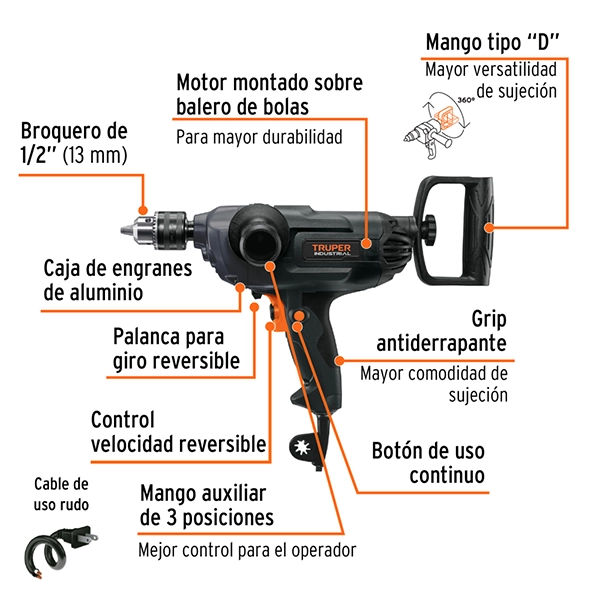 Mango tipo "D"
Mayor versatilidad de sujeción

360°

Motor montado sobre balero de bolas
Para mayor durabilidad

Broquero de 1/2" (13 mm)

TRUPER
INDUSTRIAL

Caja de engranes de aluminio

Palanca para giro reversible

Grip antiderrapante
Mayor comodidad de sujeción

Control velocidad reversible

Botón de uso continuo

Cable de uso rudo

Mango auxiliar de 3 posiciones
Mejor control para el operador