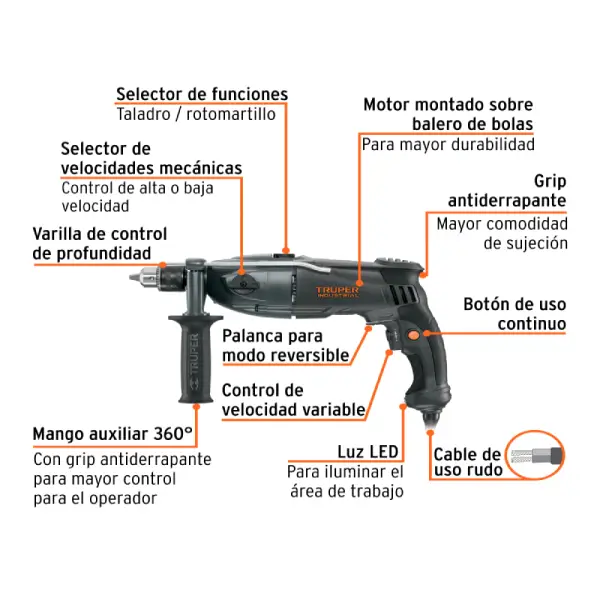 Selector de funciones
Taladro / rotomartillo

Motor montado sobre balero de bolas
Para mayor durabilidad

Selector de velocidades mecánicas
Control de alta o baja velocidad

Grip antiderrapante
Mayor comodidad de sujeción

Varilla de control de profundidad

TRUPER INDUSTRIAL

Botón de uso continuo

Palanca para modo reversible

TRUPER

Control de velocidad variable

Mango auxiliar 360°
Con grip antiderrapante para mayor control para el operador

Luz LED
Para iluminar el área de trabajo

Cable de uso rudo