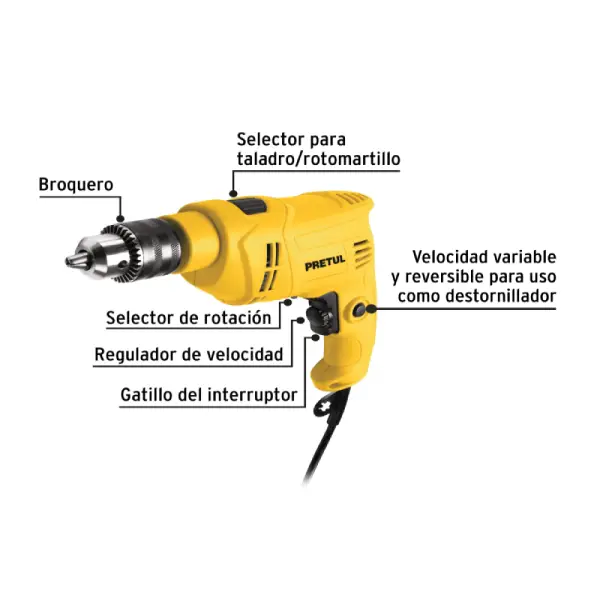 Selector para taladro/rotomartillo

Broquero

PRETUL

Velocidad variable y reversible para uso como destornillador

Selector de rotación

Regulador de velocidad

Gatillo del interruptor